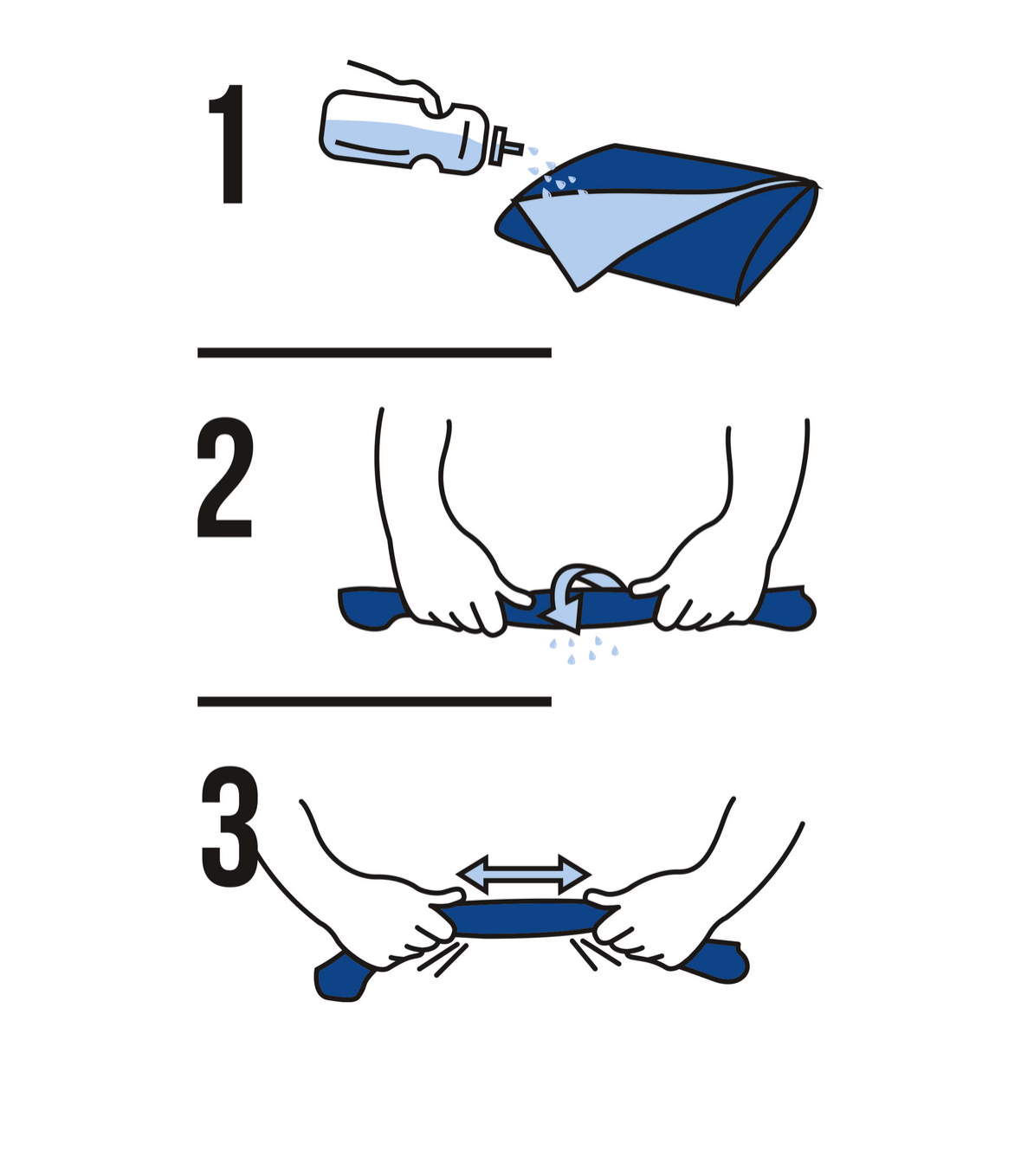 1

2

3